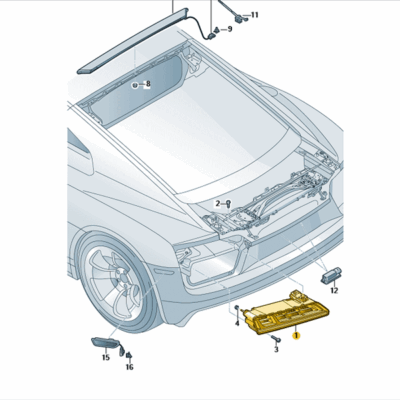 11
9
8
2
12
4
1
3
15
16