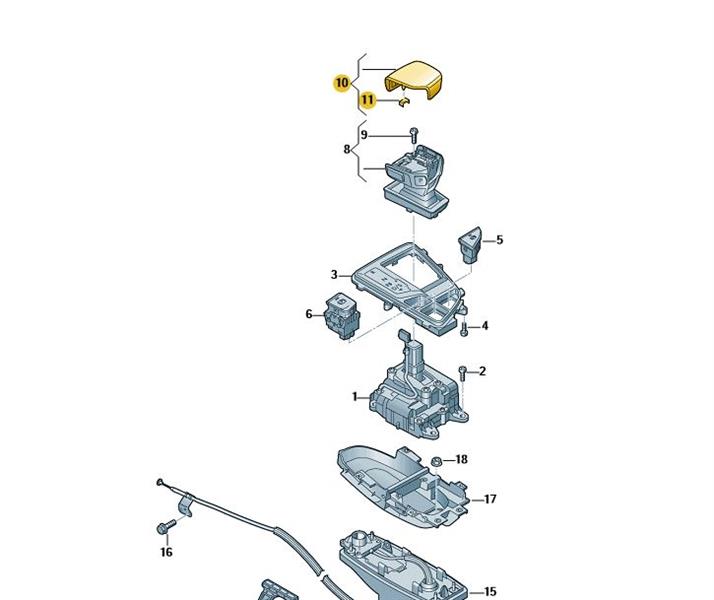 10
11
9
8
5
3
6
4
2
1
18
17
16
15