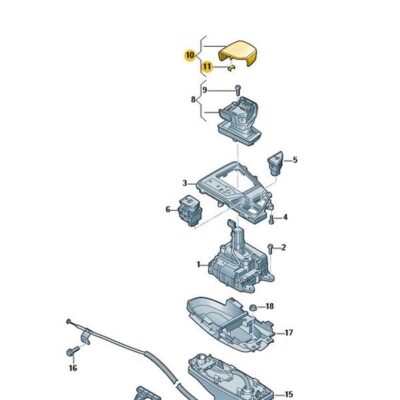 10
11
9
8
5
3
6
4
2
1
18
17
16
15