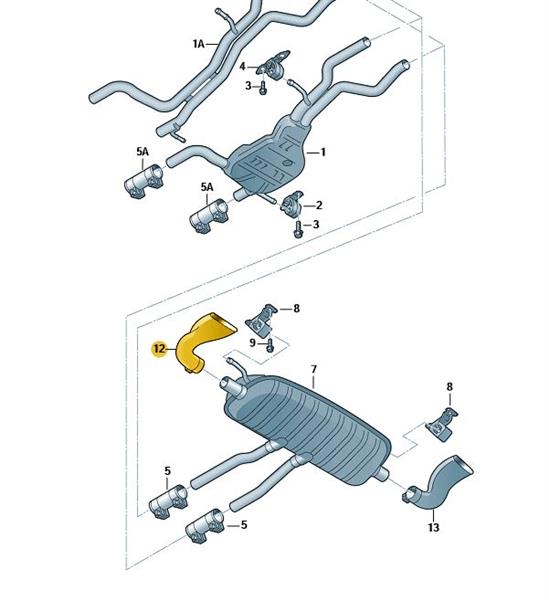 1A
4
3
5A
1
5A
2
3
8
12
9
7
8
5
5
13