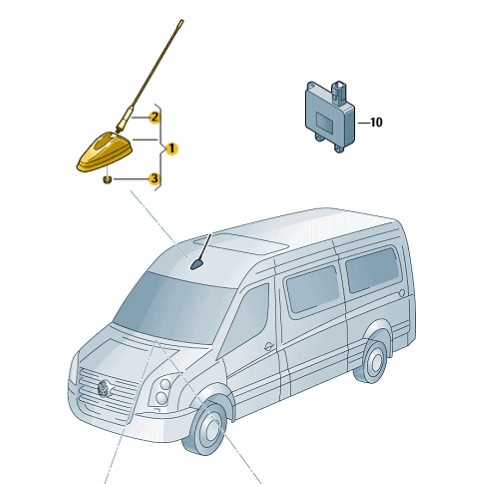 2
1
3
10