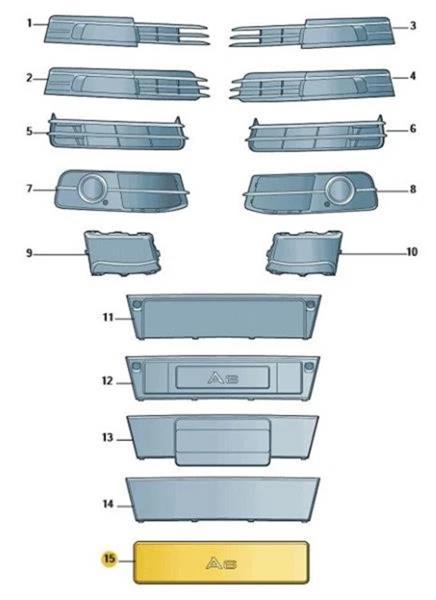 1
3
2
4
5
6
7
8
9
10
11
12
A6
13
14
15
A6