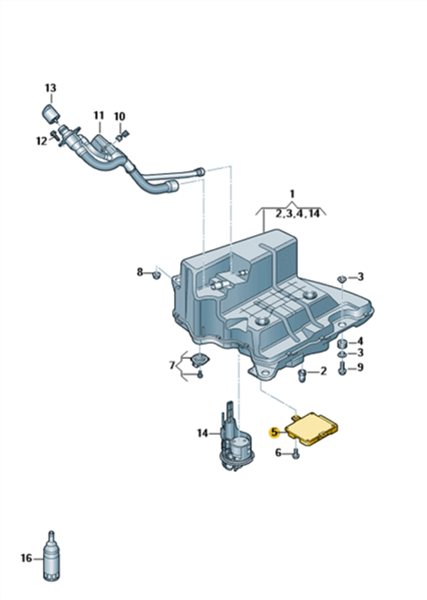 13
11
10
12
1
2,3,4,14
8
3
4
3
9
7
2
14
5
6
16