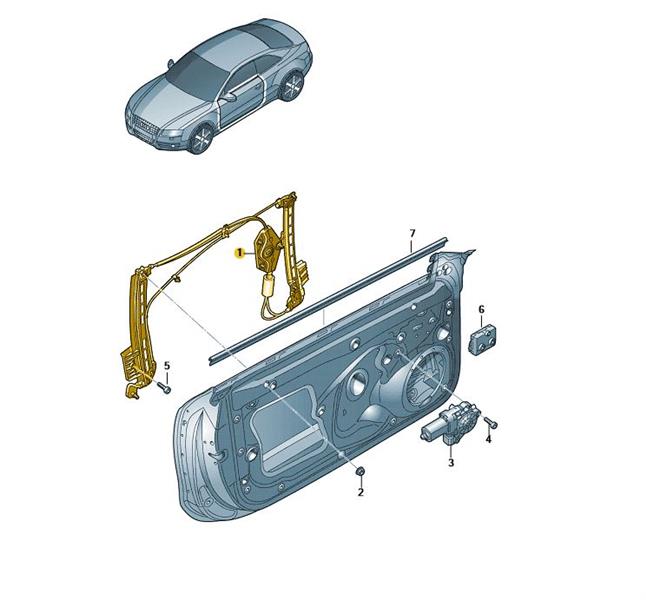 7
1
6
5
4
3
2