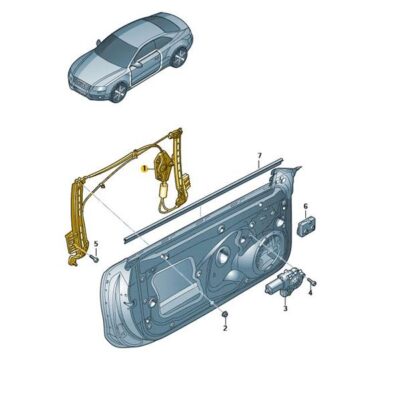 7
1
6
5
4
3
2