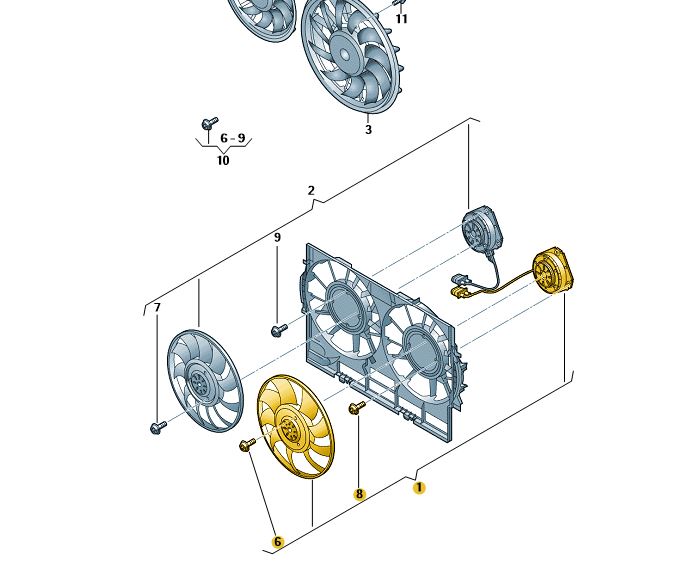 11
3
6 - 9
10
2
9
7
8
1
6