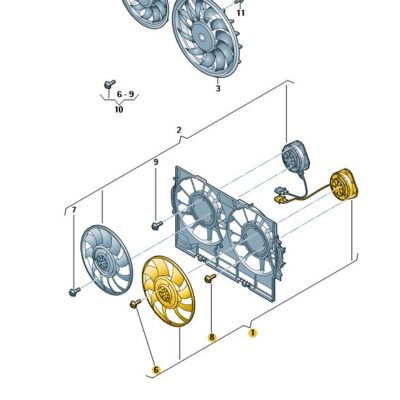 11
3
6 - 9
10
2
9
7
8
1
6