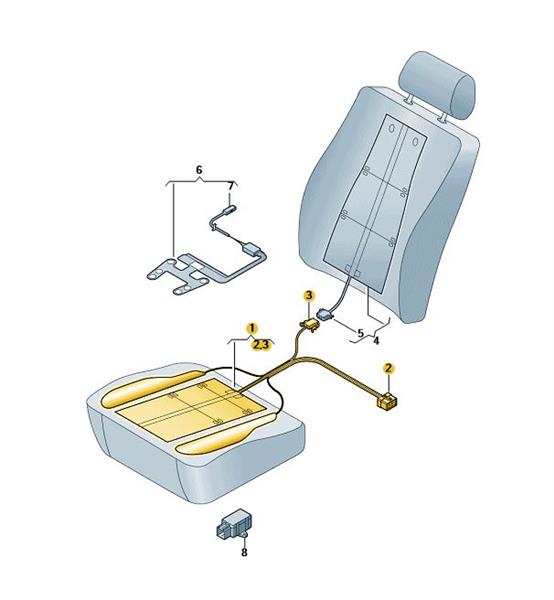 6
7
3
1
2,3
5
4
2
8