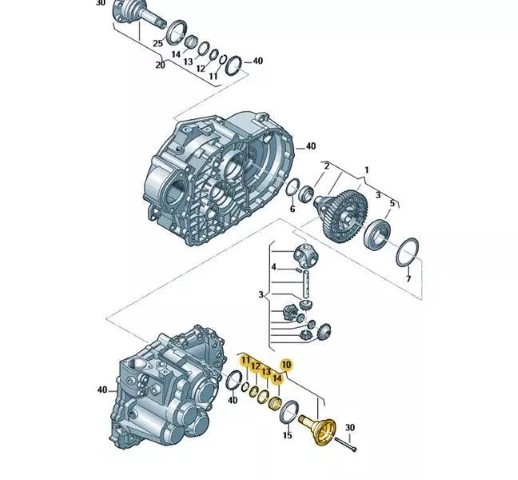 30
25
14
13
12
11
40
20
40
2
1
3
5
6
7
4
3
11
12
13
14
10
40
40
15
30