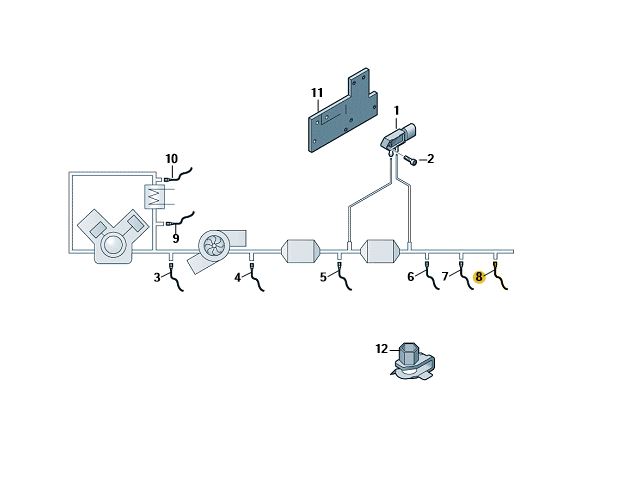 11
1
2
10
9
3
4
5
6
7
8
12