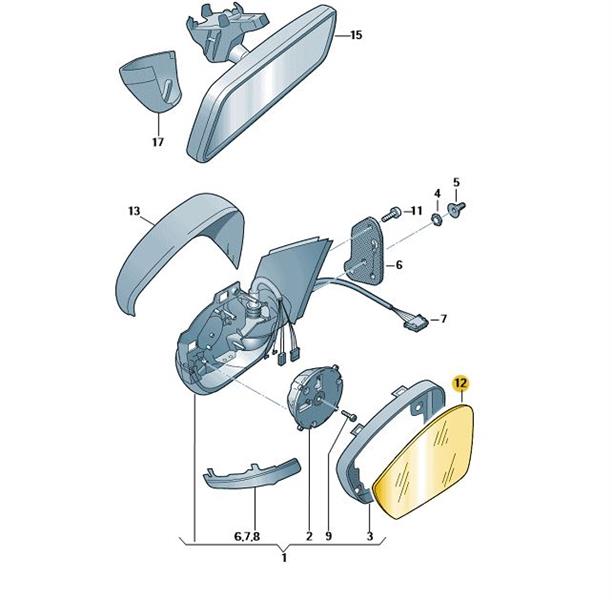 15
17
13
11
4
5
6
7
12
6,7,8
2
9
3
1