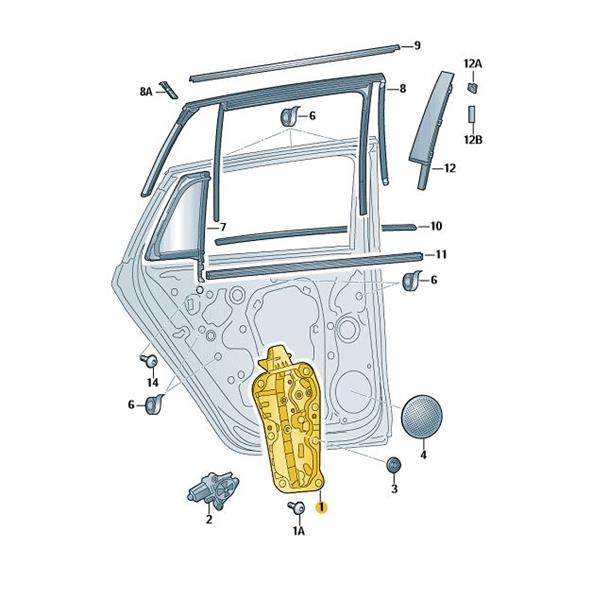 9
12A
8A
8
6
12B
12
7
10
11
6
14
6
4
3
2
1
1A