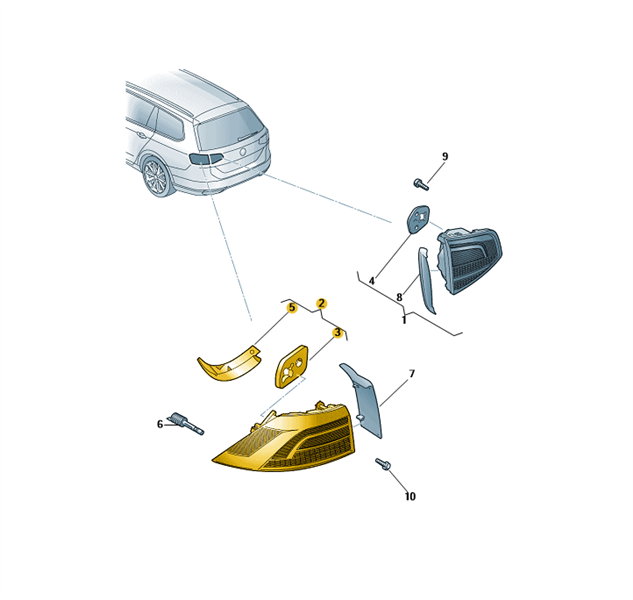 9
4
8
1
5
2
3
7
6
10