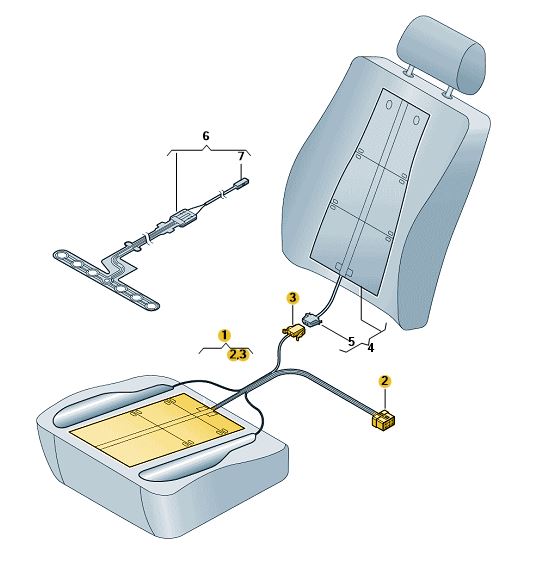 6
7
3
1
2,3
5
4
2