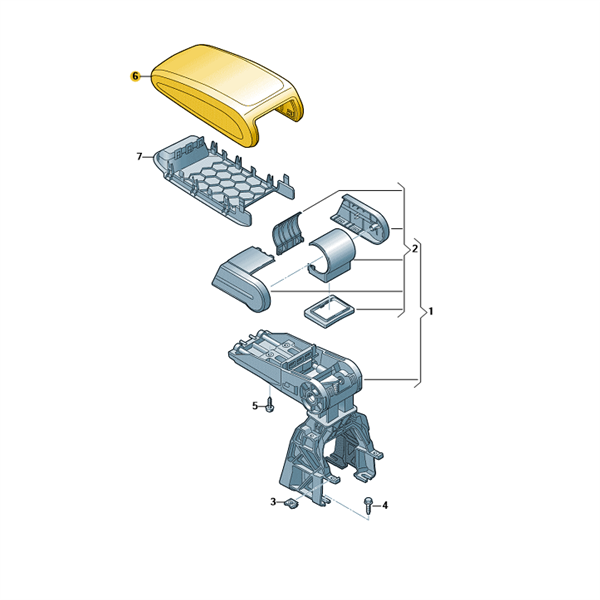 6
7
2
1
5
3
4