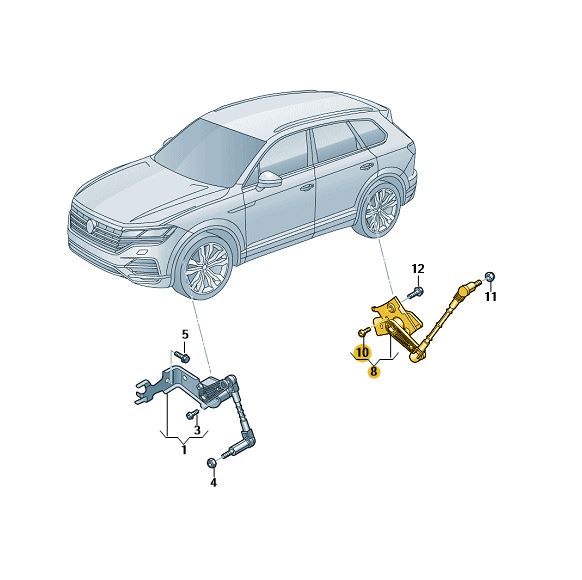 12
11
10
8
5
3
1
4