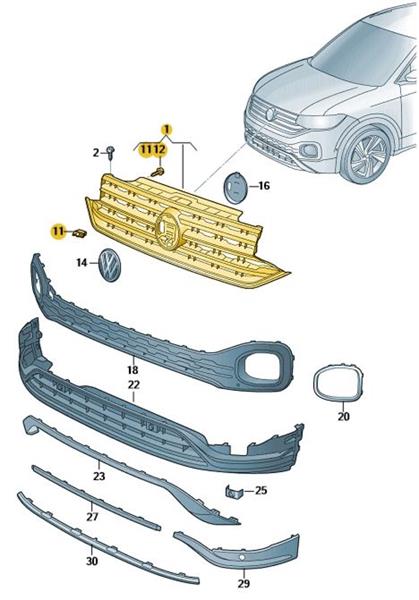 1
2
11
12
16
11
14
18
22
20
23
25
27
30
29