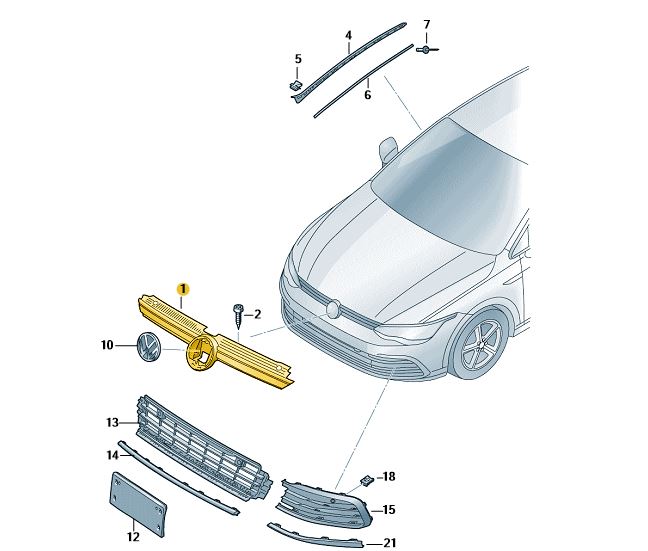 4
7
5
6
1
2
10
13
14
18
15
12
21