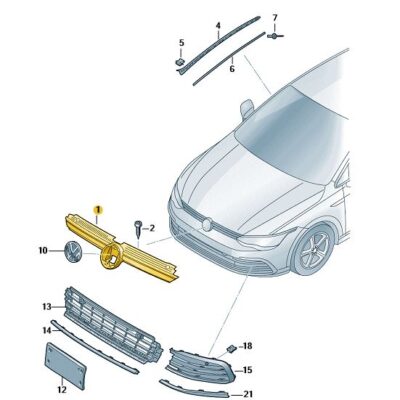 4
7
5
6
1
2
10
13
14
18
15
12
21