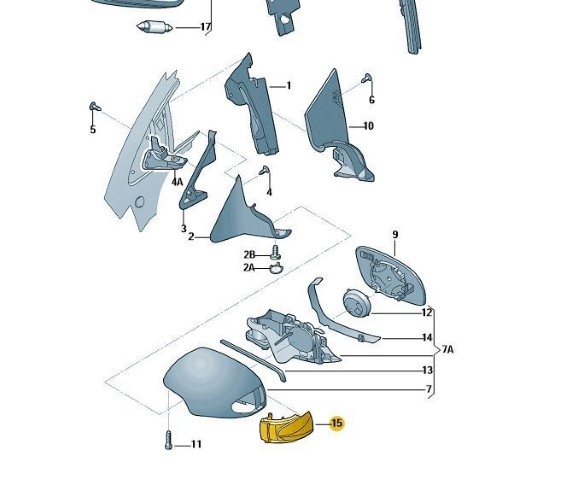 17
1
6
5
10
4A
4
3
2
2B
2A
9
12
14
7A
13
7
15
11