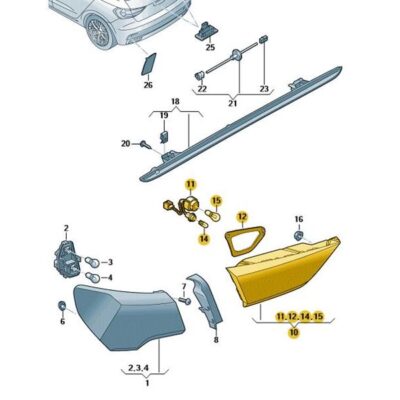 25
26
22
23
21
18
19
20
11
15
12
16
14
2
3
4
7
6
8
11.12.14.15
10
2.3.4
1