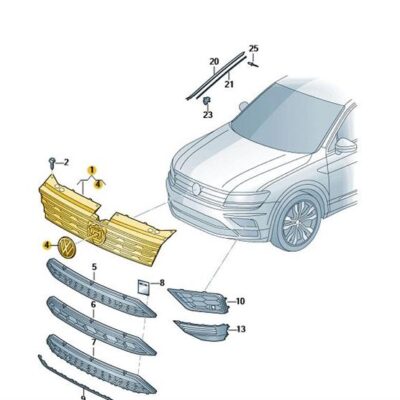 25
20
21
23
2
1
4
4
5
8
10
6
13
7
9