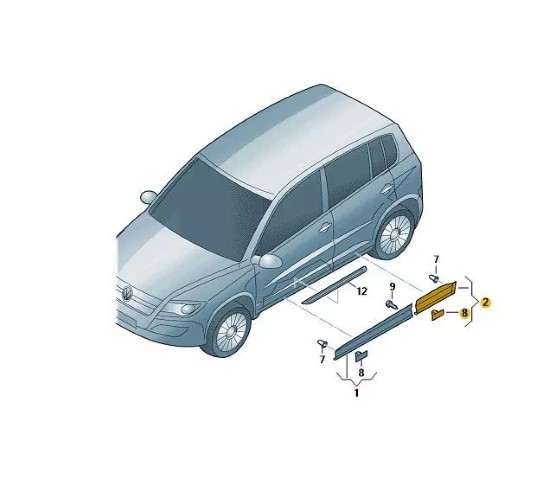 7
12
9
2
8
7
8
1