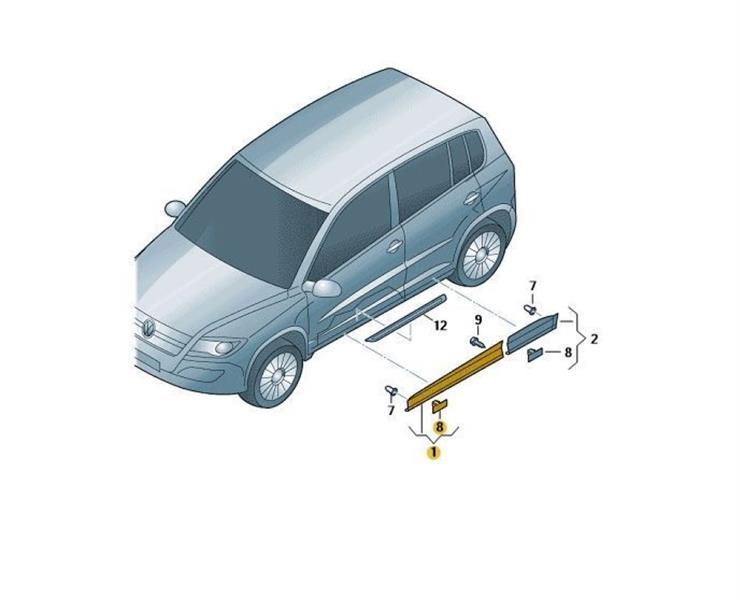 7
12
9
2
8
7
8
1