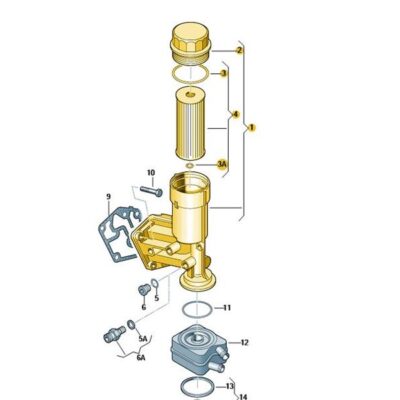 2
3
4
1
3A
10
9
6
5
11
5A
6A
12
13
14