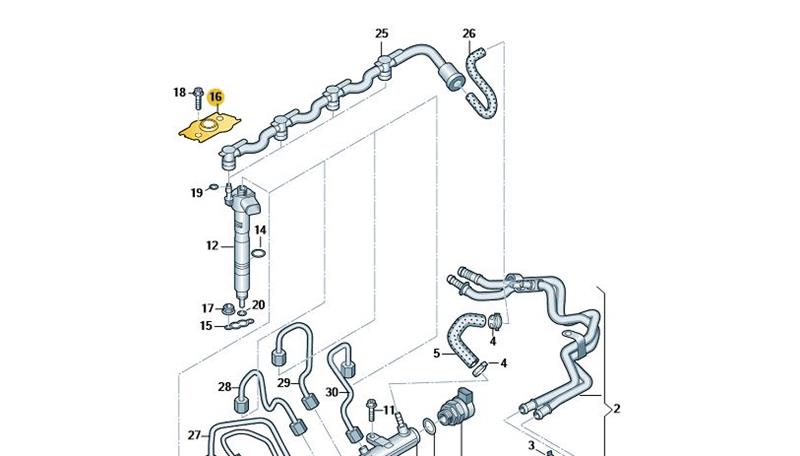 25
26
18
16
19
14
12
17
20
15
4
5
4
28
29
30
11
2
27
3