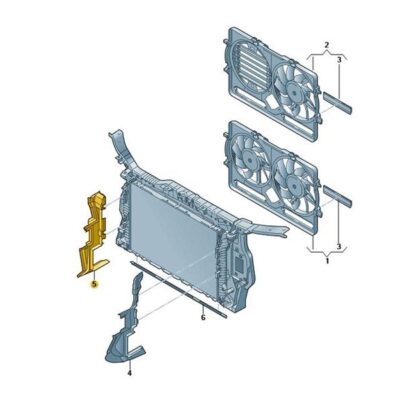 2
3
3
1
5
6
4