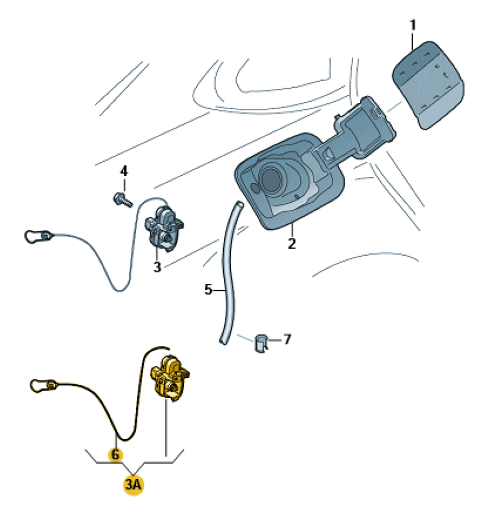 1
4
2
3
5
7
6
3A