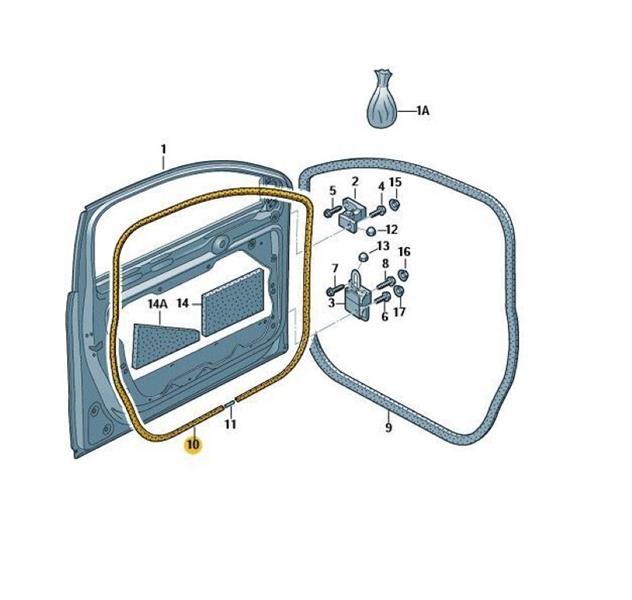 1A
1
5
2
4
15
12
13
16
7
8
14A
14
3
6
17
11
10
9