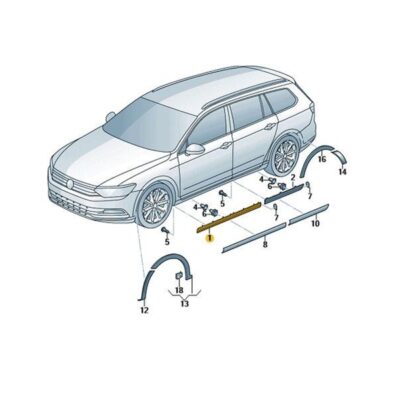 16
14
4
2
6
7
5
4
6
7
10
5
1
8
18
13
12