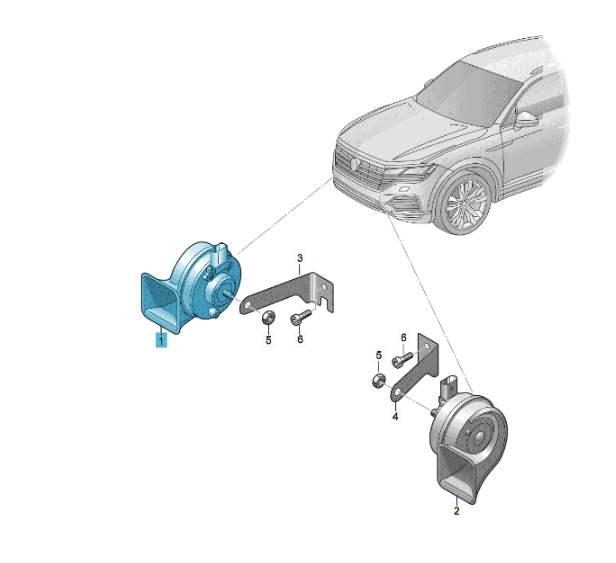 3
1
5
6
6
5
4
2