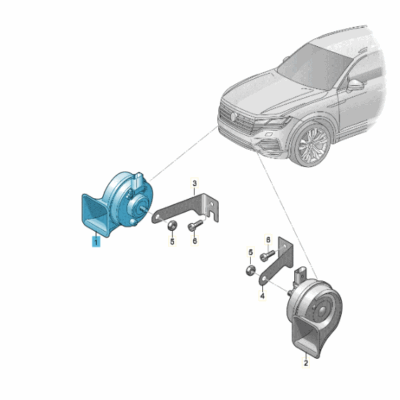 3
1
5
6
6
5
4
2