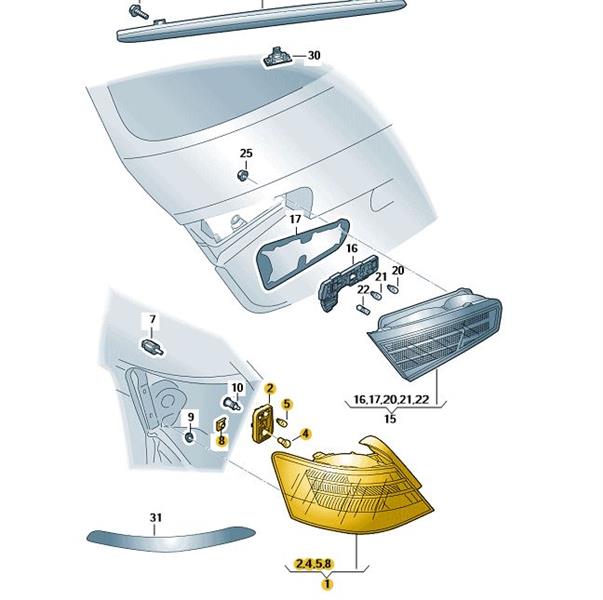 30
25
17
16
21
20
22
7
10
2
5
9
8
4
16,17,20,21,22
15
31
2,4,5,8
1