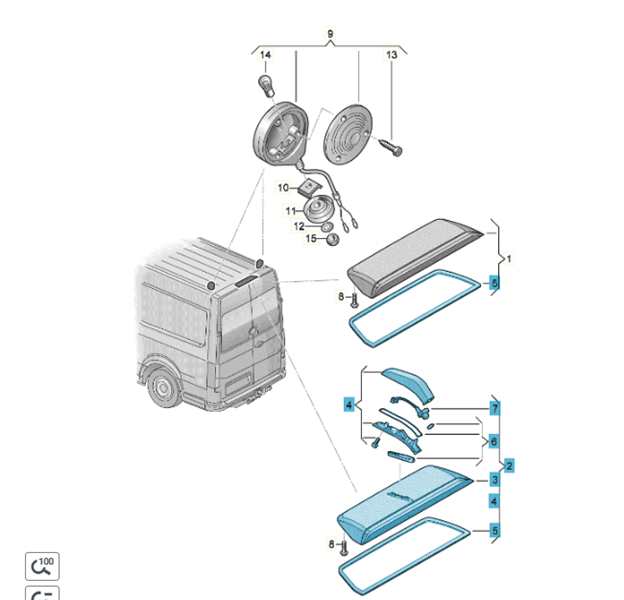 9
14
13
10
11
12
15
1
5
8
4
7
6
2
3
4
5
8
100