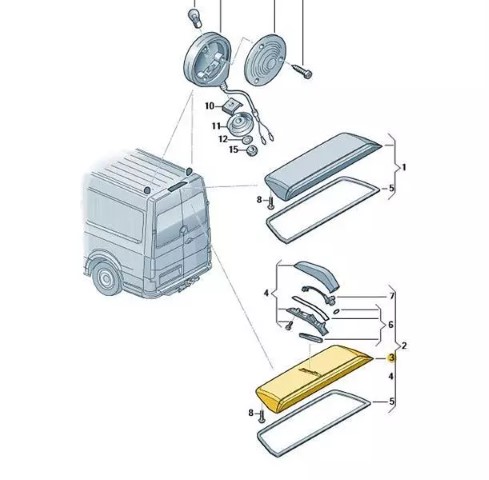 10
11
12
15
1
5
8
4
7
6
2
3
4
5
8