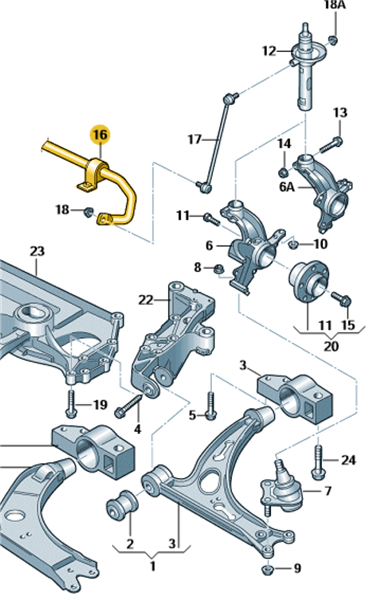 18A
12
13
16
17
14
6A
18
11
6
10
23
8
22
11
15
20
3
19
4
5
24
7
2
3
1
9