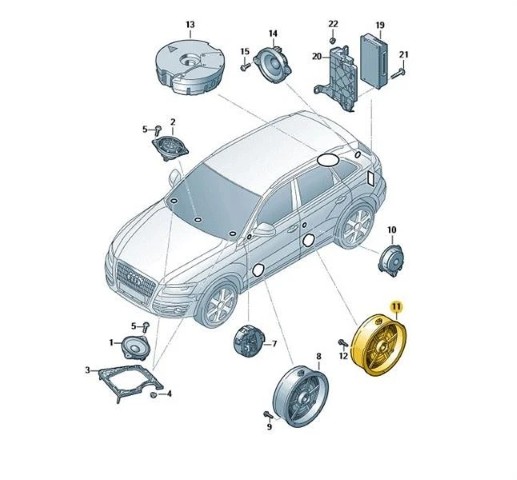 13
14
22
19
15
20
21
5
2
10
11
5
1
7
12
8
3
4
9