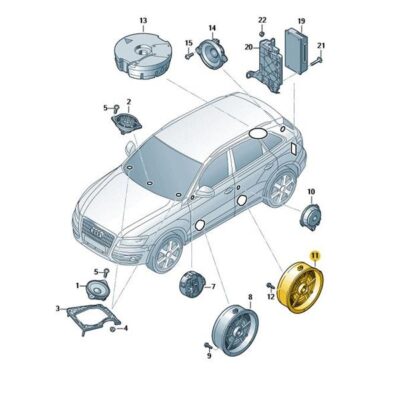 13
14
22
19
15
20
21
5
2
10
11
5
1
7
12
8
3
4
9