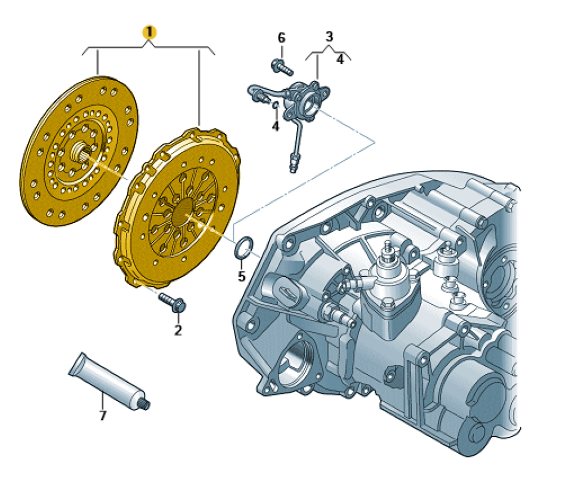 1
6
3
4
4
5
2
7