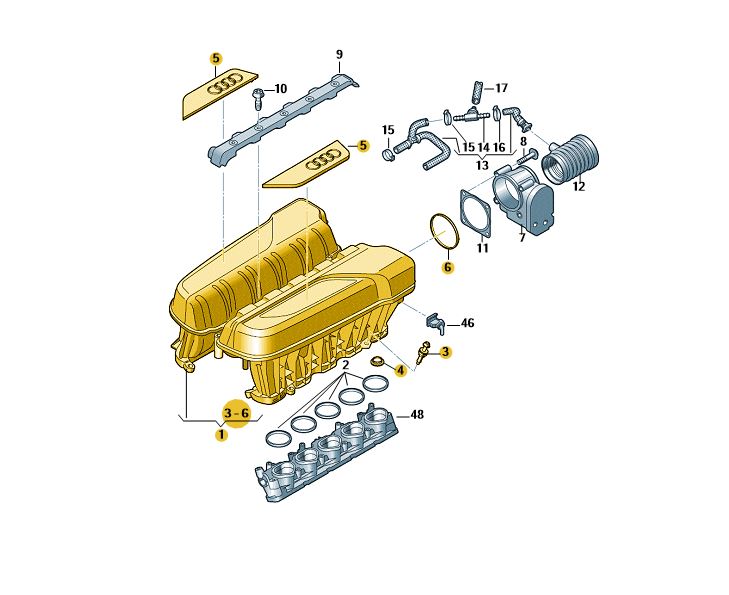 5
9
10
17
15
15
14
16
13
8
5
12
11
7
6
46
3
4
2
3 - 6
1
48