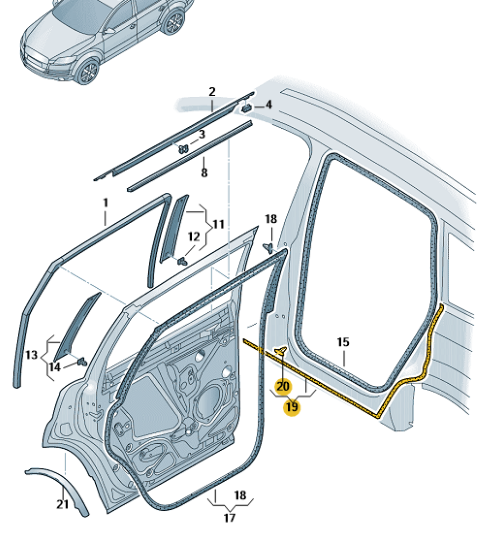 2
4
3
8
1
11
12
18
13
14
15
20
19
21
18
17