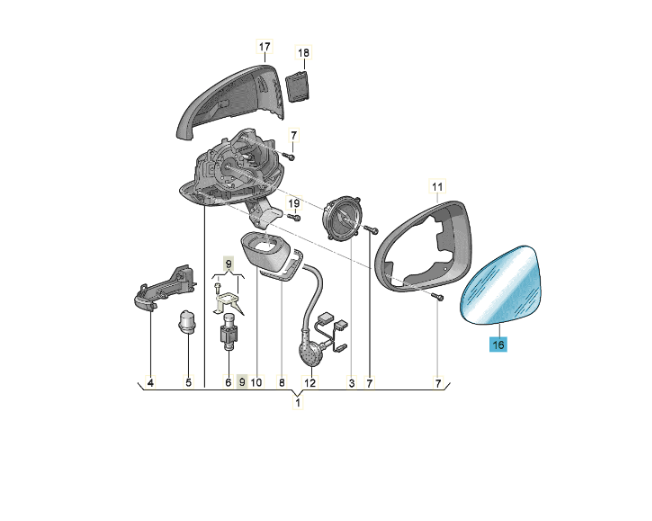 17
18
7
19
11
9
16
4
5
6
9
10
8
12
3
7
7
1