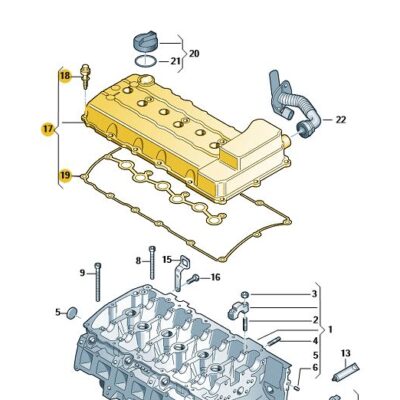 20
21
18
22
17
19
8
15
9
16
3
5
2
1
4
5
13
6