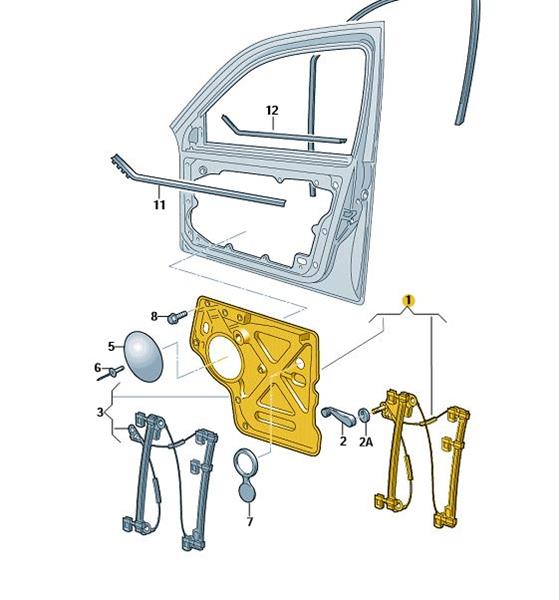 12
11
1
8
5
6
3
2
2A
7