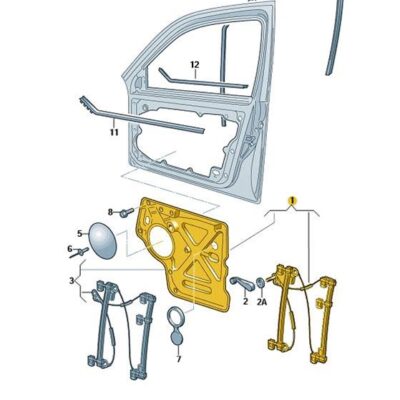 12
11
1
8
5
6
3
2
2A
7