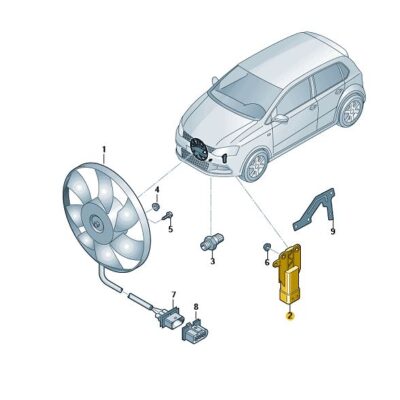 1
4
5
3
9
6
2
7
8